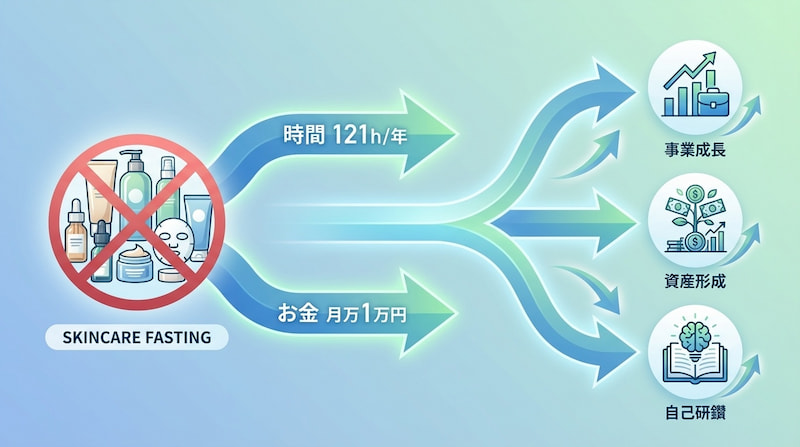 SKINCARE FASTING

時間 121h/年

お金 月万1万円

事業成長

資産形成

自己研鑽