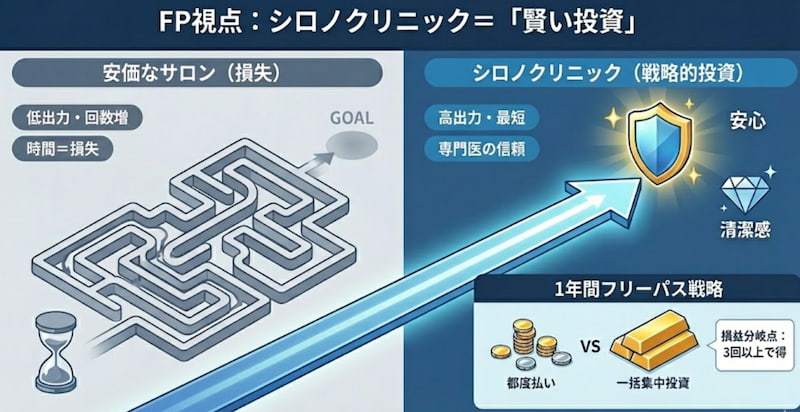 FP視点：シロノクリニック＝「賢い投資」

安価なサロン（損失）

低出力・回数増

時間＝損失

GOAL

シロノクリニック（戦略的投資）

高出力・最短

専門医の信頼

安心

清潔感

1年間フリーパス戦略

都度払い

VS

一括集中投資

損益分岐点：3回以上で得